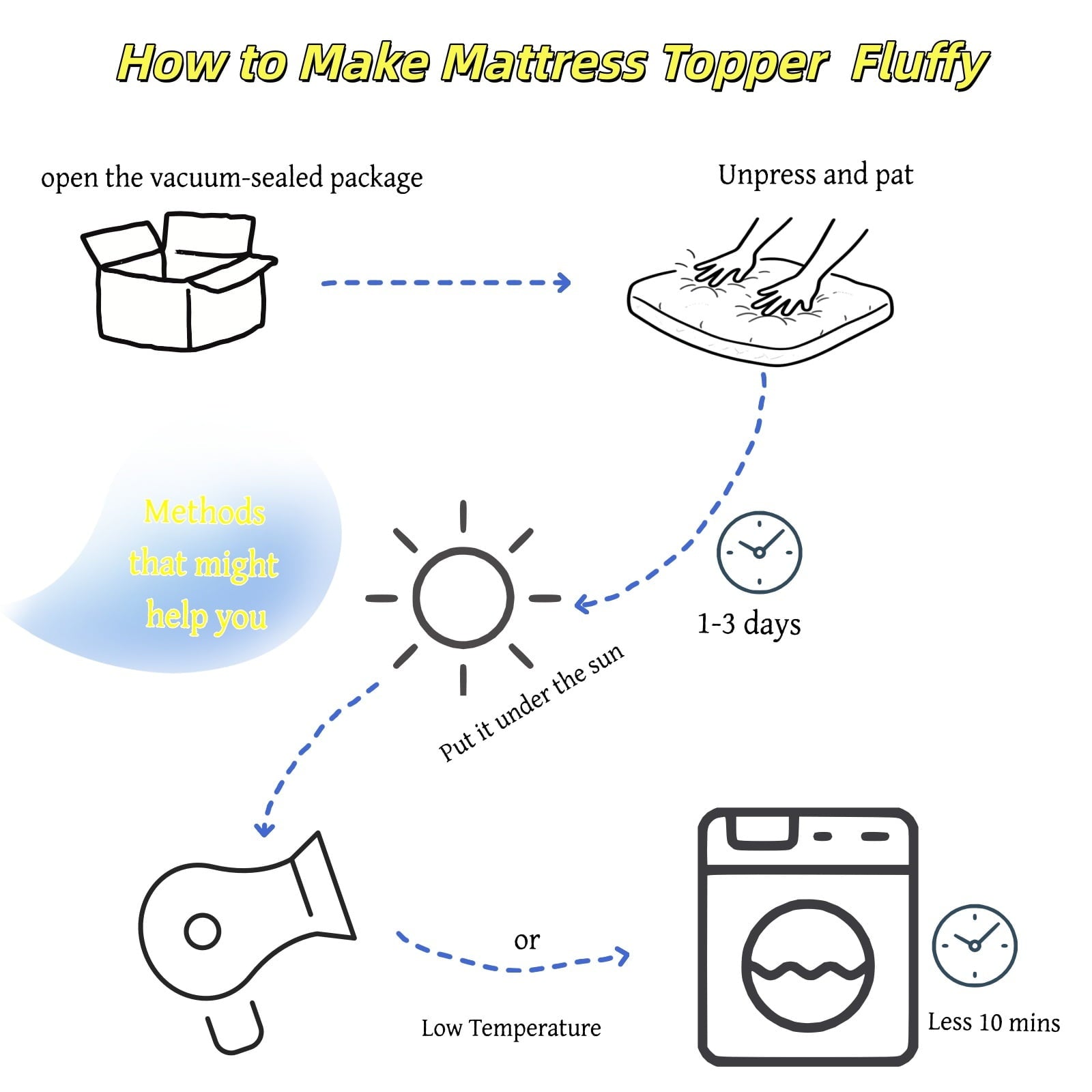 How to Make Mattress Topper Fluffy

open the vacuum-sealed package

Unpress and pat

Methods that might help you

1-3 days

Put it under the sun

or

Low Temperature

Less 10 mins