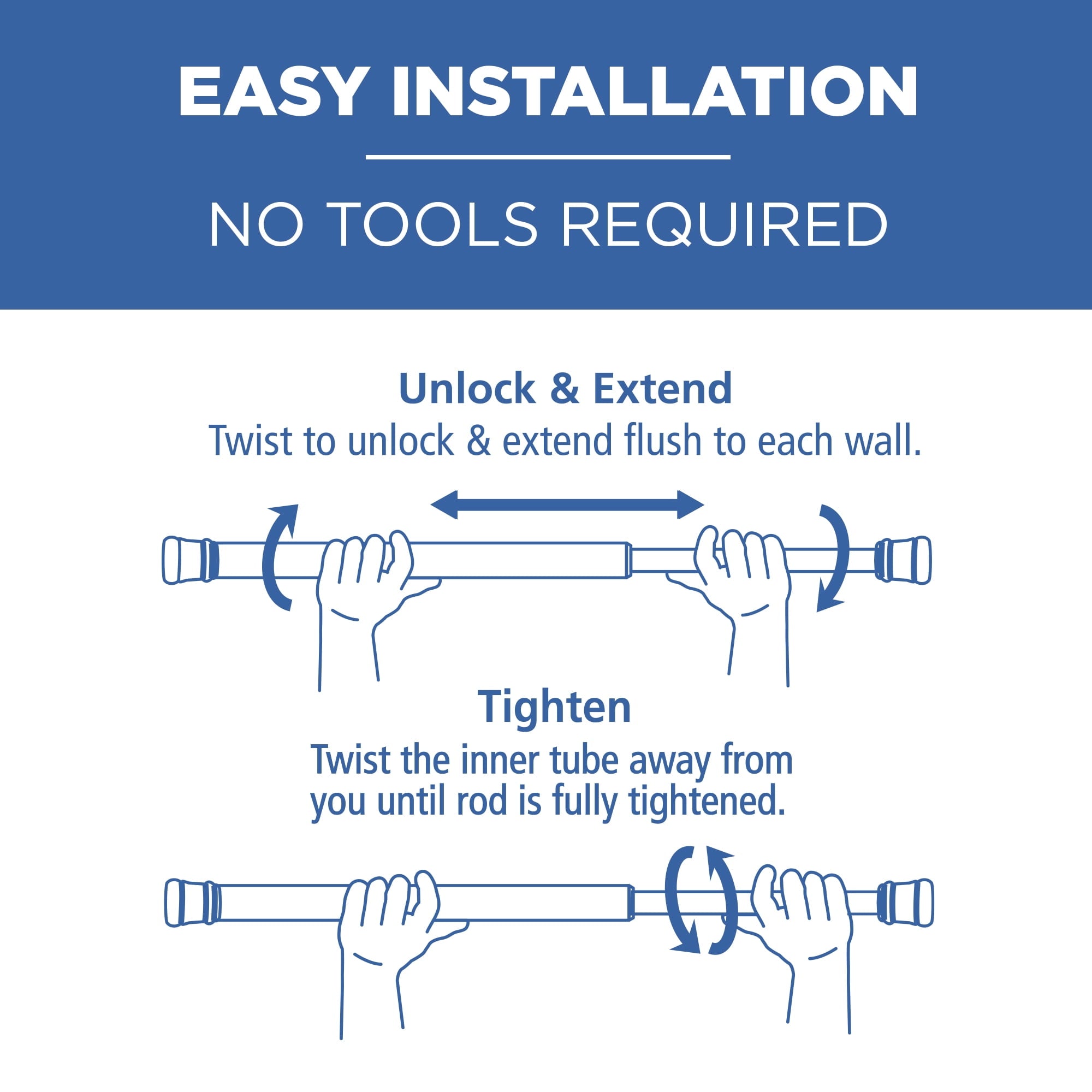 EASY INSTALLATION

NO TOOLS REQUIRED

Unlock & Extend
Twist to unlock & extend flush to each wall.

Tighten
Twist the inner tube away from you until rod is fully tightened.